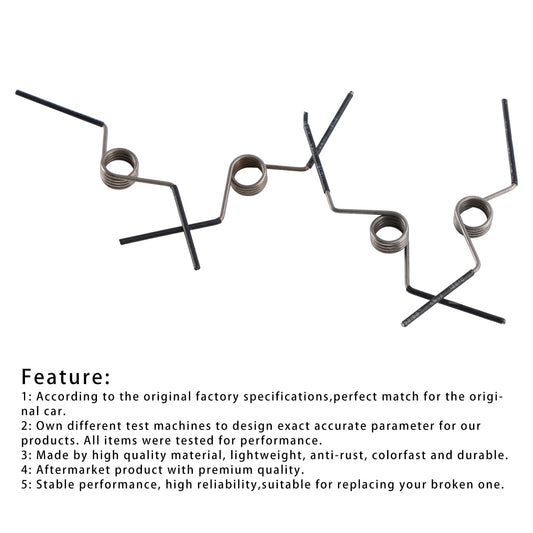 Feature:
1: According to the original factory specifications,perfect match for the original car.
2: Own different test machines to design exact accurate parameter for our products. All items were tested for performance.
3: Made by high quality material, lightweight, anti-rust, colorfast and durable.
4: Aftermarket product with premium quality.
5: Stable performance, high reliability,suitable for replacing your broken one.