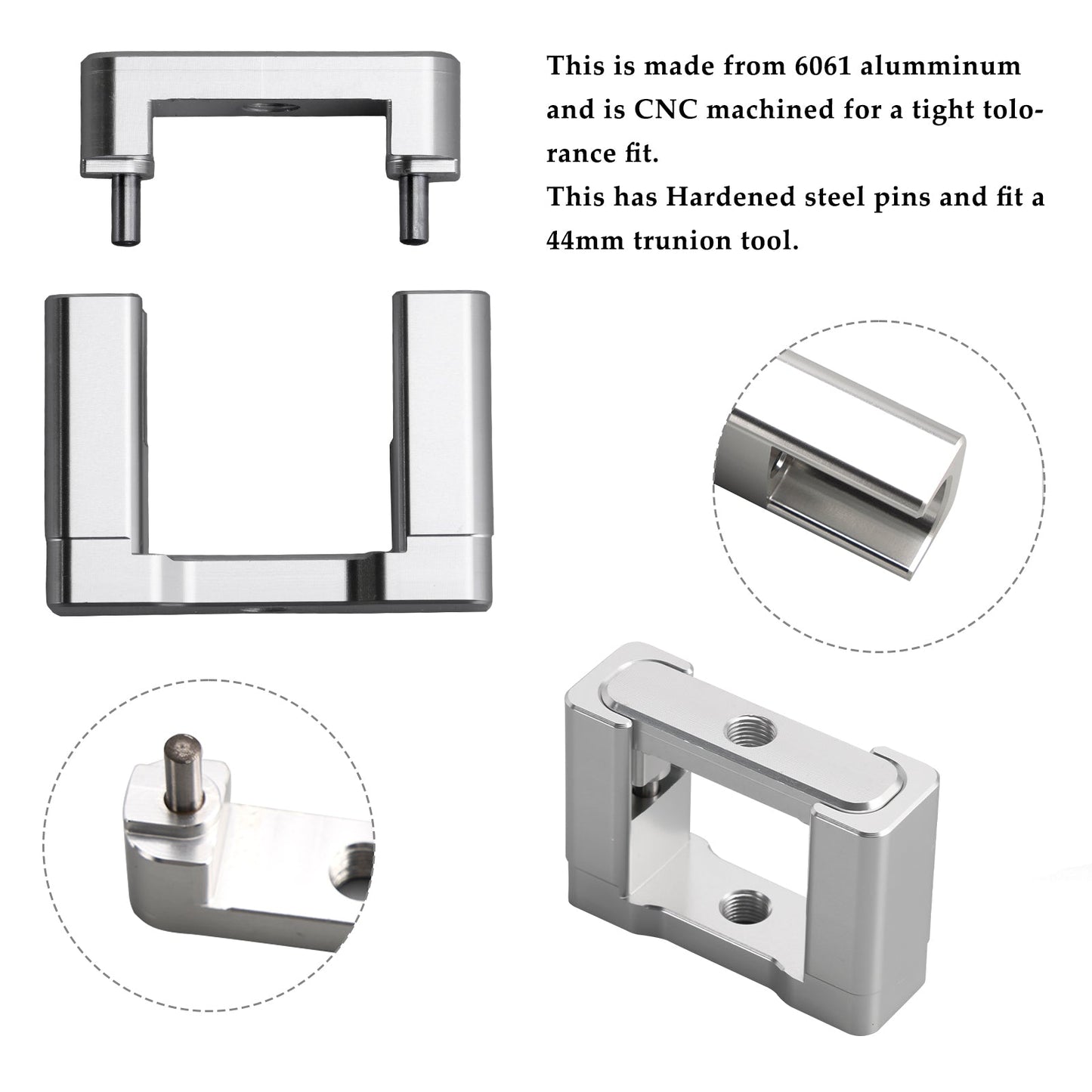 This is made from 6061 alumminum and is CNC machined for a tight tolorance fit.
This has Hardened steel pins and fit a 44mm trunion tool.