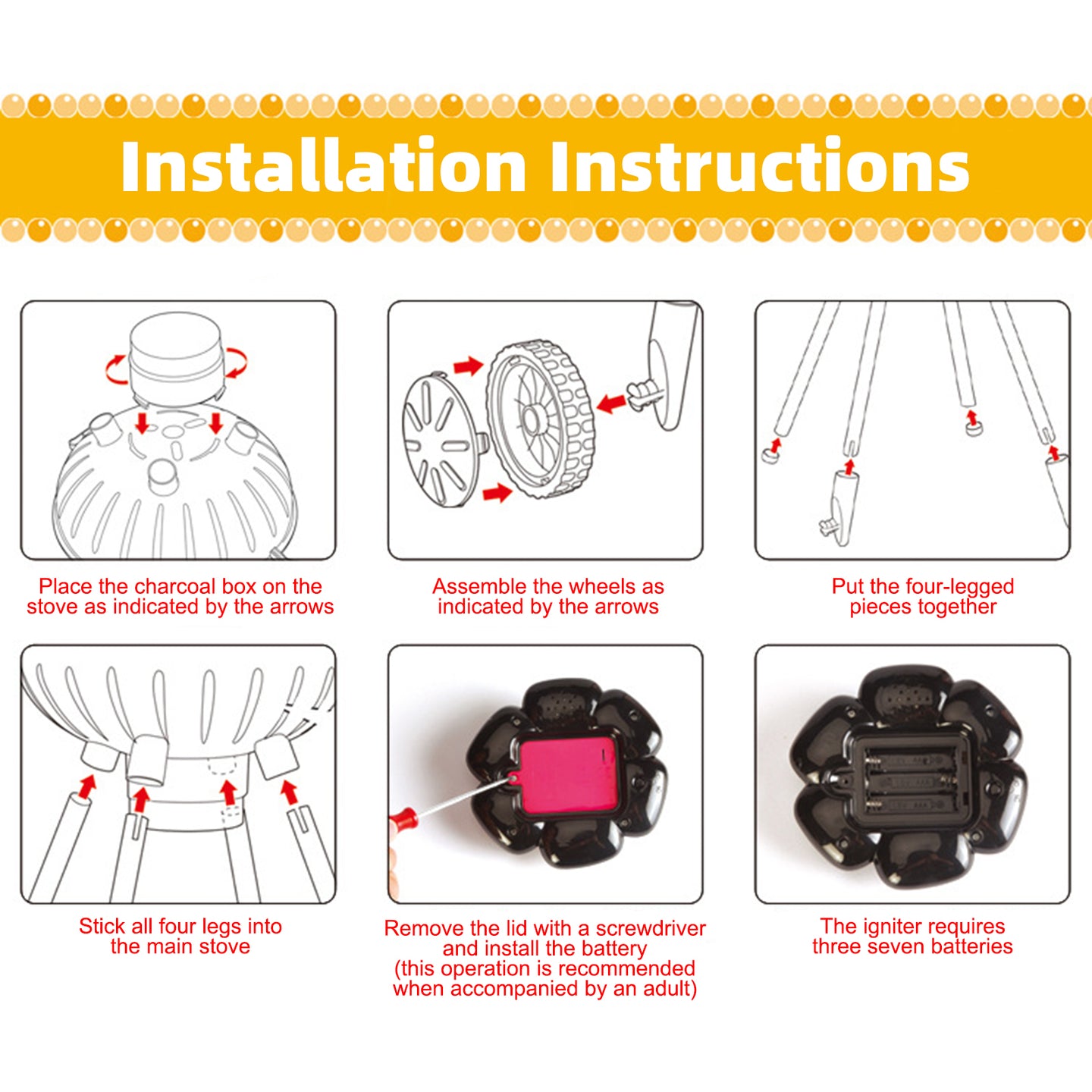 Installation Instructions

Place the charcoal box on the stove as indicated by the arrows

Assemble the wheels as indicated by the arrows

Put the four-legged pieces together

Stick all four legs into the main stove

Remove the lid with a screwdriver and install the battery (this operation is recommended when accompanied by an adult)

The igniter requires three seven batteries