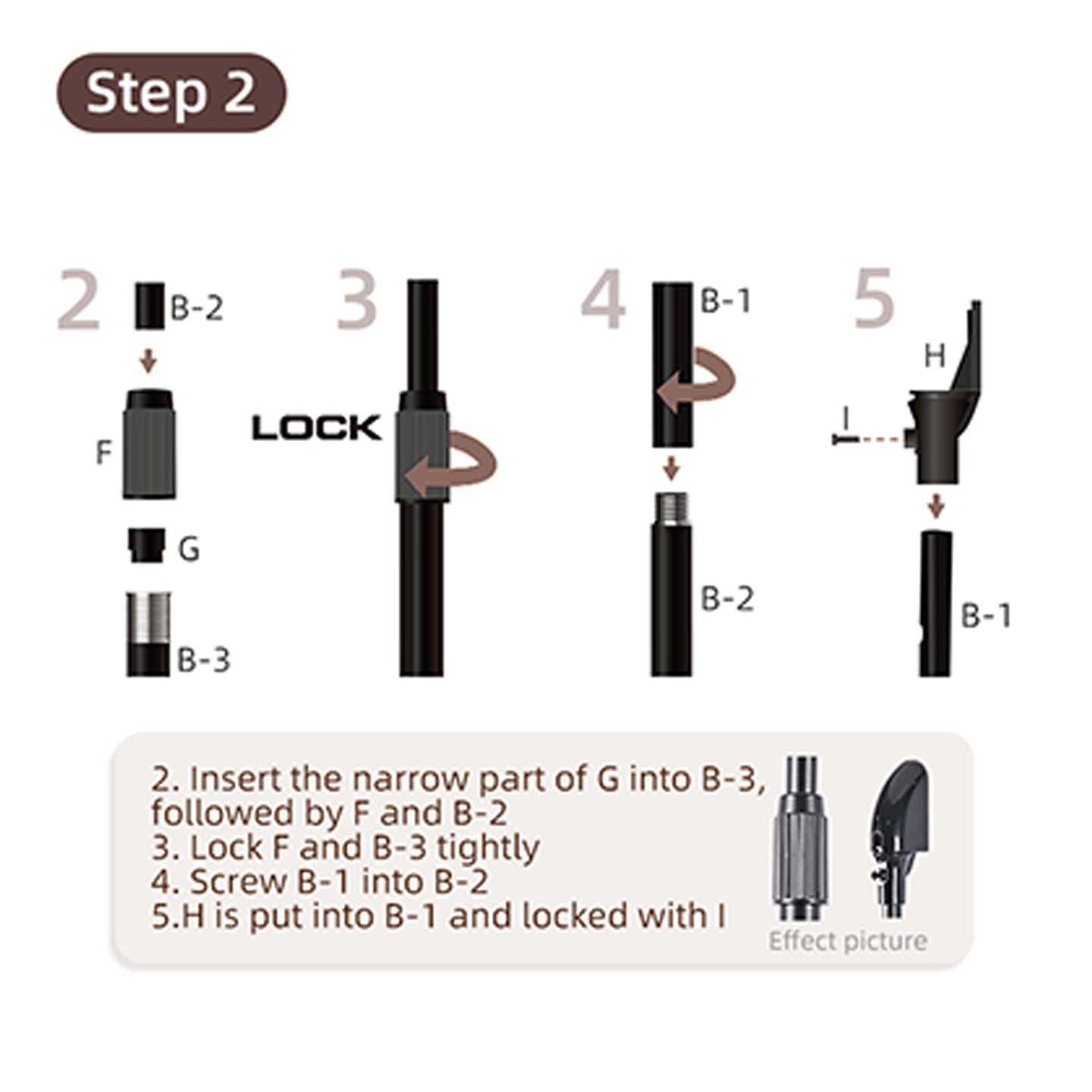 Step 2

2
B-2
F
G
B-3

3
LOCK

4
B-1
B-2

5
H
I
B-1

2. Insert the narrow part of G into B-3, followed by F and B-2
3. Lock F and B-3 tightly
4. Screw B-1 into B-2
5.H is put into B-1 and locked with I

Effect picture