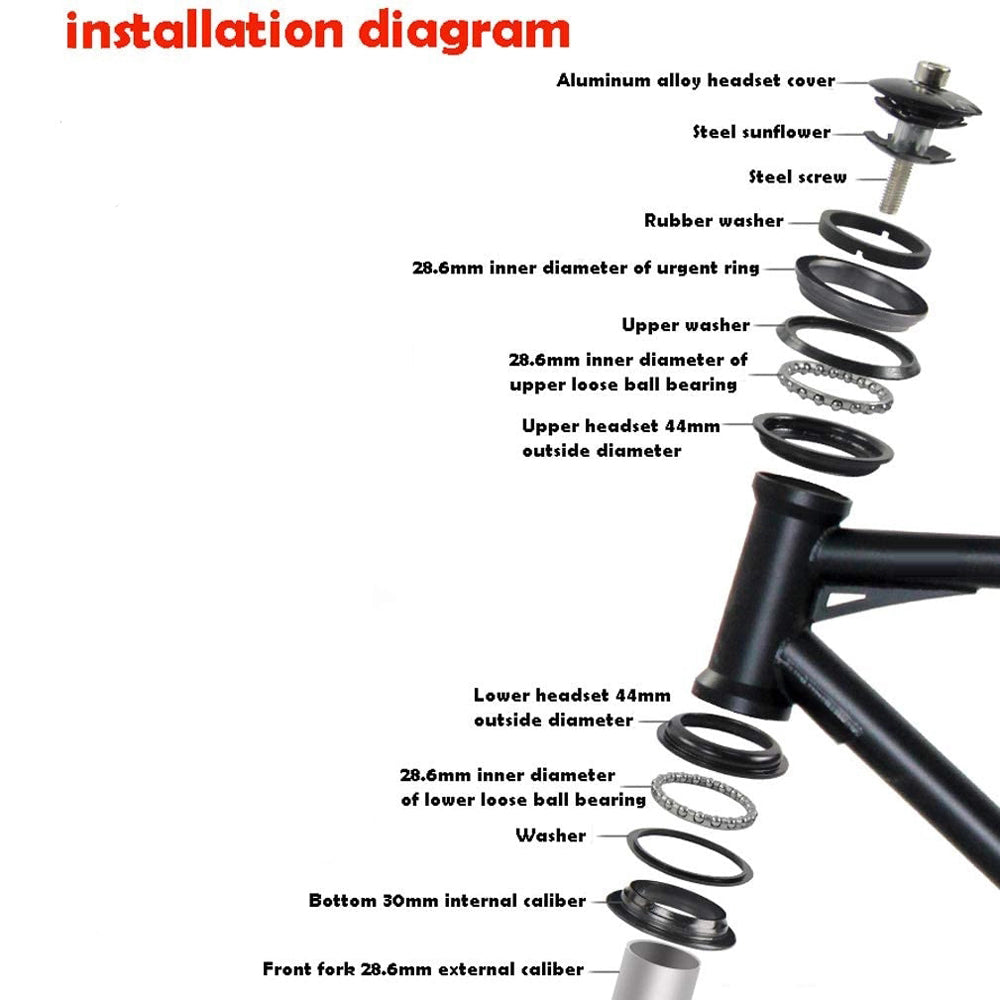 installation diagram

Aluminum alloy headset cover

Steel sunflower

Steel screw

Rubber washer

28.6mm inner diameter of urgent ring

Upper washer

28.6mm inner diameter of upper loose ball bearing

Upper headset 44mm outside diameter

Lower headset 44mm outside diameter

28.6mm inner diameter of lower loose ball bearing

Washer

Bottom 30mm internal caliber

Front fork 28.6mm external caliber