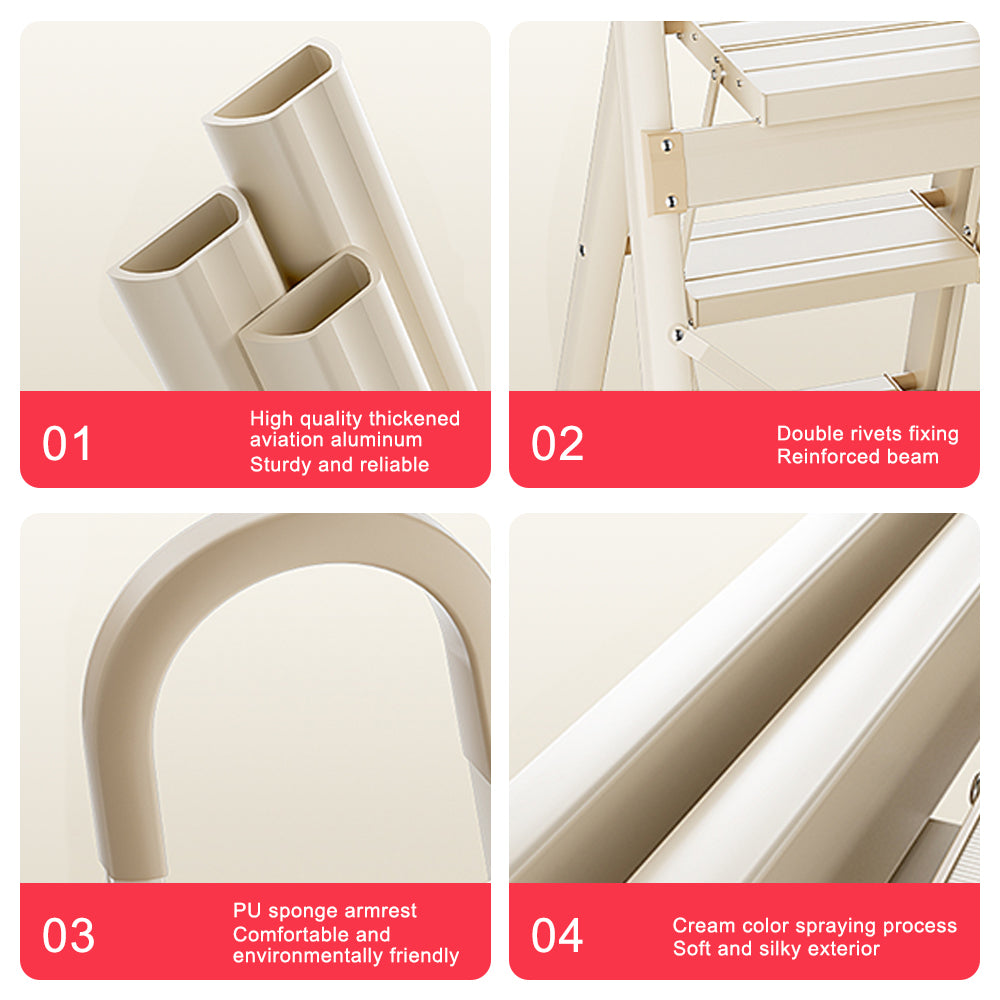 01

High quality thickened aviation aluminum
Sturdy and reliable

02

Double rivets fixing
Reinforced beam

03

PU sponge armrest
Comfortable and environmentally friendly

04

Cream color spraying process
Soft and silky exterior