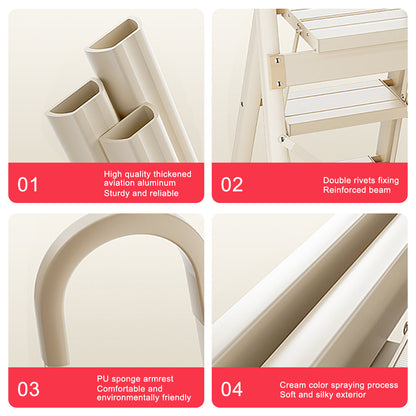 01

High quality thickened aviation aluminum
Sturdy and reliable

02

Double rivets fixing
Reinforced beam

03

PU sponge armrest
Comfortable and environmentally friendly

04

Cream color spraying process
Soft and silky exterior