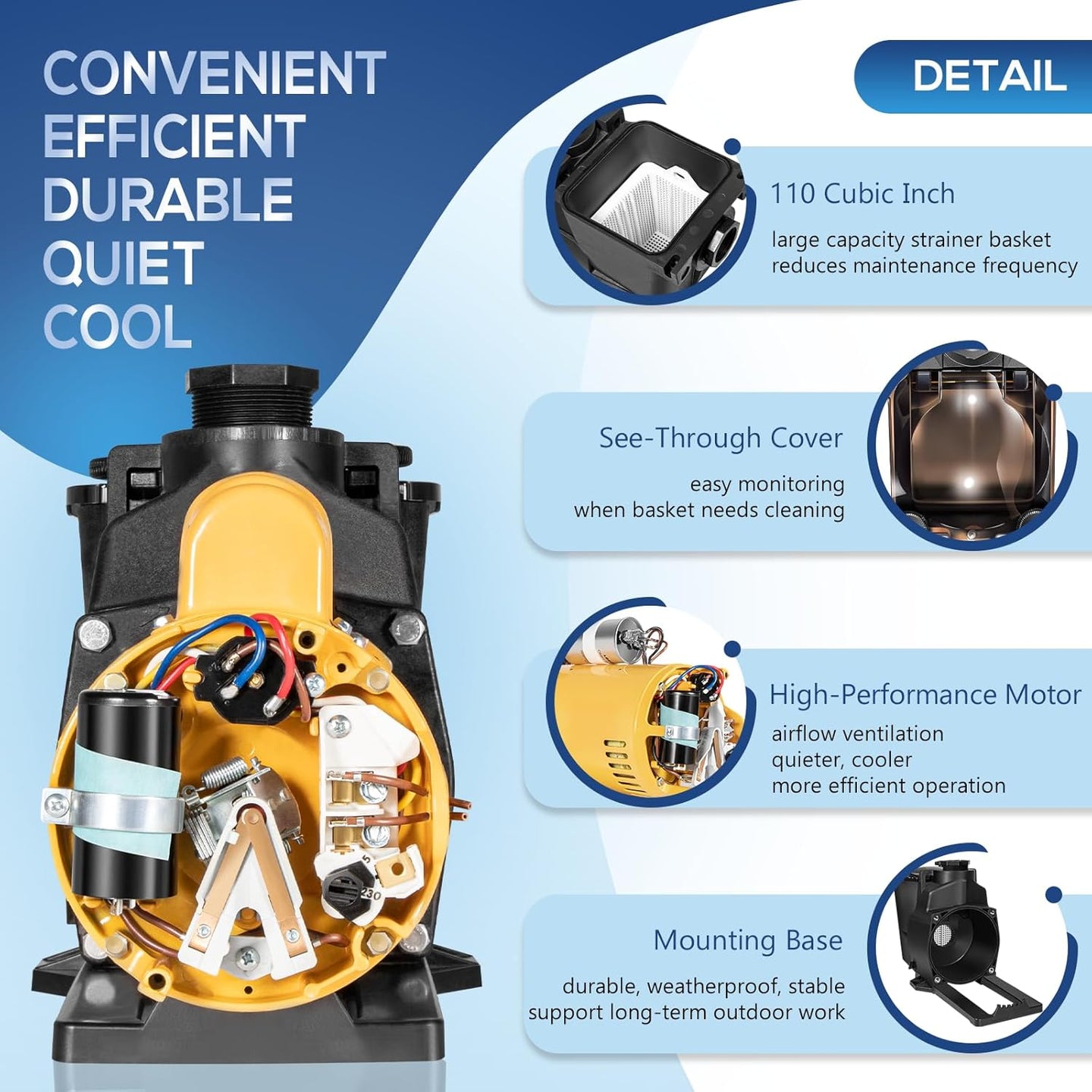 CONVENIENT
EFFICIENT
DURABLE
QUIET
COOL

DETAIL

110 Cubic Inch
large capacity strainer basket reduces maintenance frequency

See-Through Cover
easy monitoring when basket needs cleaning

High-Performance Motor
airflow ventilation
quieter, cooler
more efficient operation

Mounting Base
durable, weatherproof, stable support long-term outdoor work

5
230