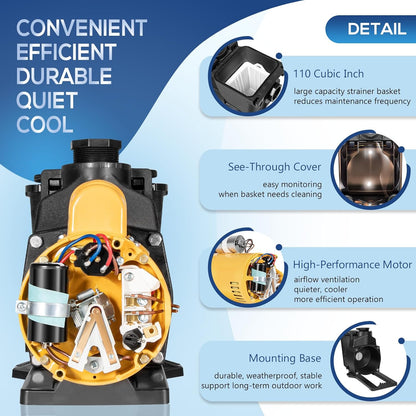 CONVENIENT
EFFICIENT
DURABLE
QUIET
COOL

DETAIL

110 Cubic Inch
large capacity strainer basket reduces maintenance frequency

See-Through Cover
easy monitoring when basket needs cleaning

High-Performance Motor
airflow ventilation
quieter, cooler
more efficient operation

Mounting Base
durable, weatherproof, stable support long-term outdoor work