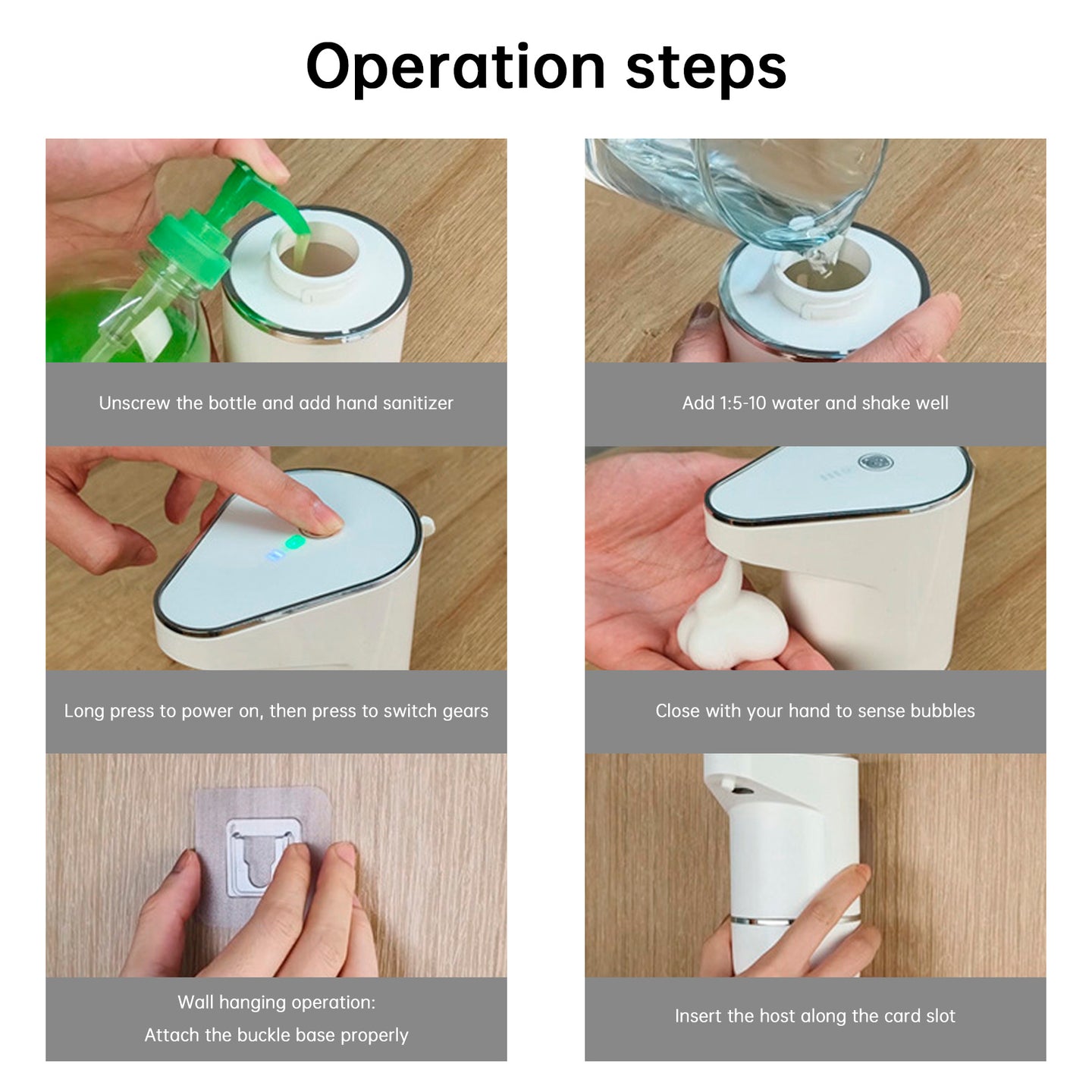 Operation steps

Unscrew the bottle and add hand sanitizer

Add 1:5-10 water and shake well

Long press to power on, then press to switch gears

Close with your hand to sense bubbles

Wall hanging operation:
Attach the buckle base properly

Insert the host along the card slot