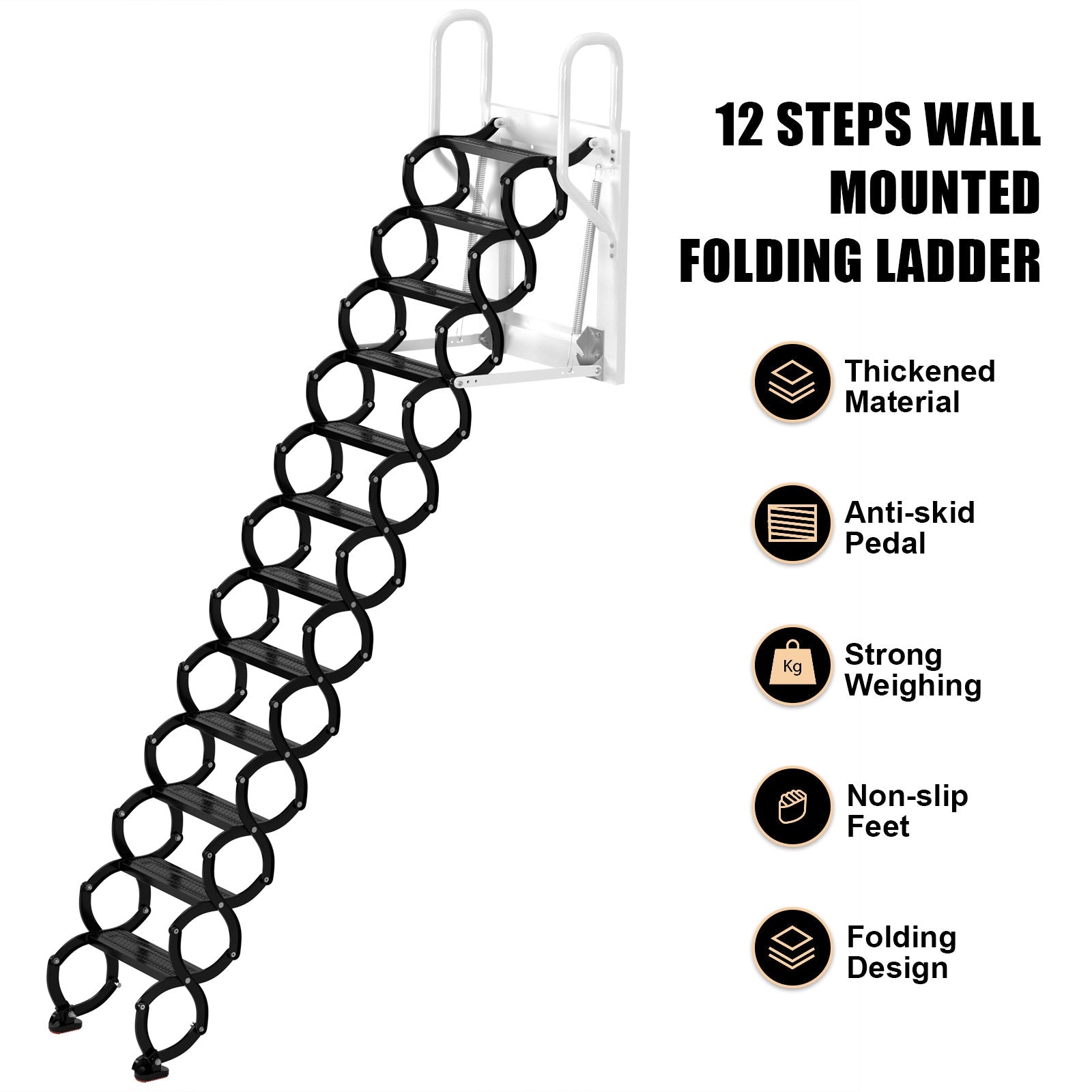 12 STEPS WALL MOUNTED FOLDING LADDER

Thickened Material

Anti-skid Pedal

Kg

Strong Weighing

Non-slip Feet

Folding Design