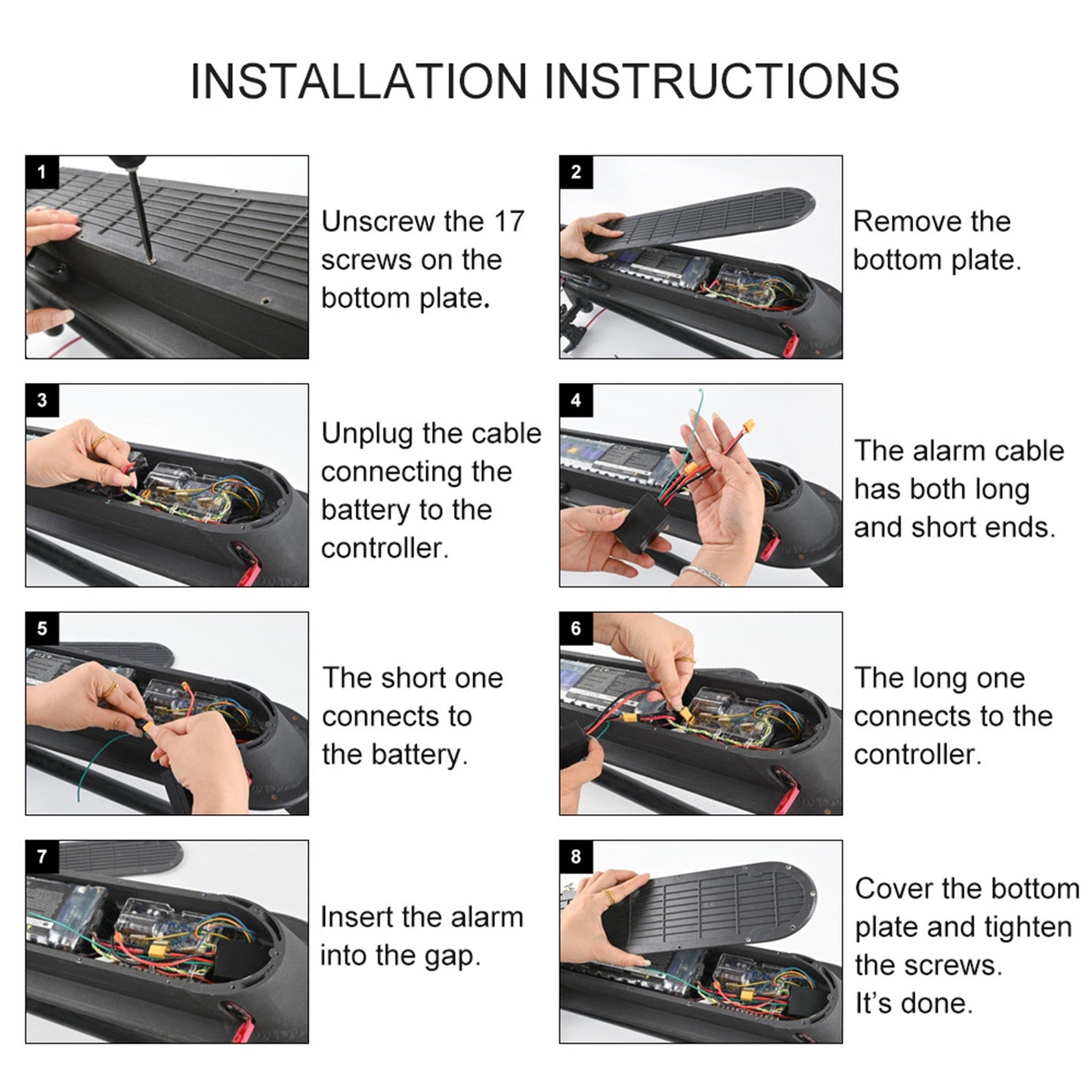 INSTALLATION INSTRUCTIONS

1

Unscrew the 17 screws on the bottom plate.

2

Remove the bottom plate.

3

Unplug the cable connecting the battery to the controller.

4

The alarm cable has both long and short ends.

5

The short one connects to the battery.

6

The long one connects to the controller.

7

Insert the alarm into the gap.

8

Cover the bottom plate and tighten the screws.
It's done.