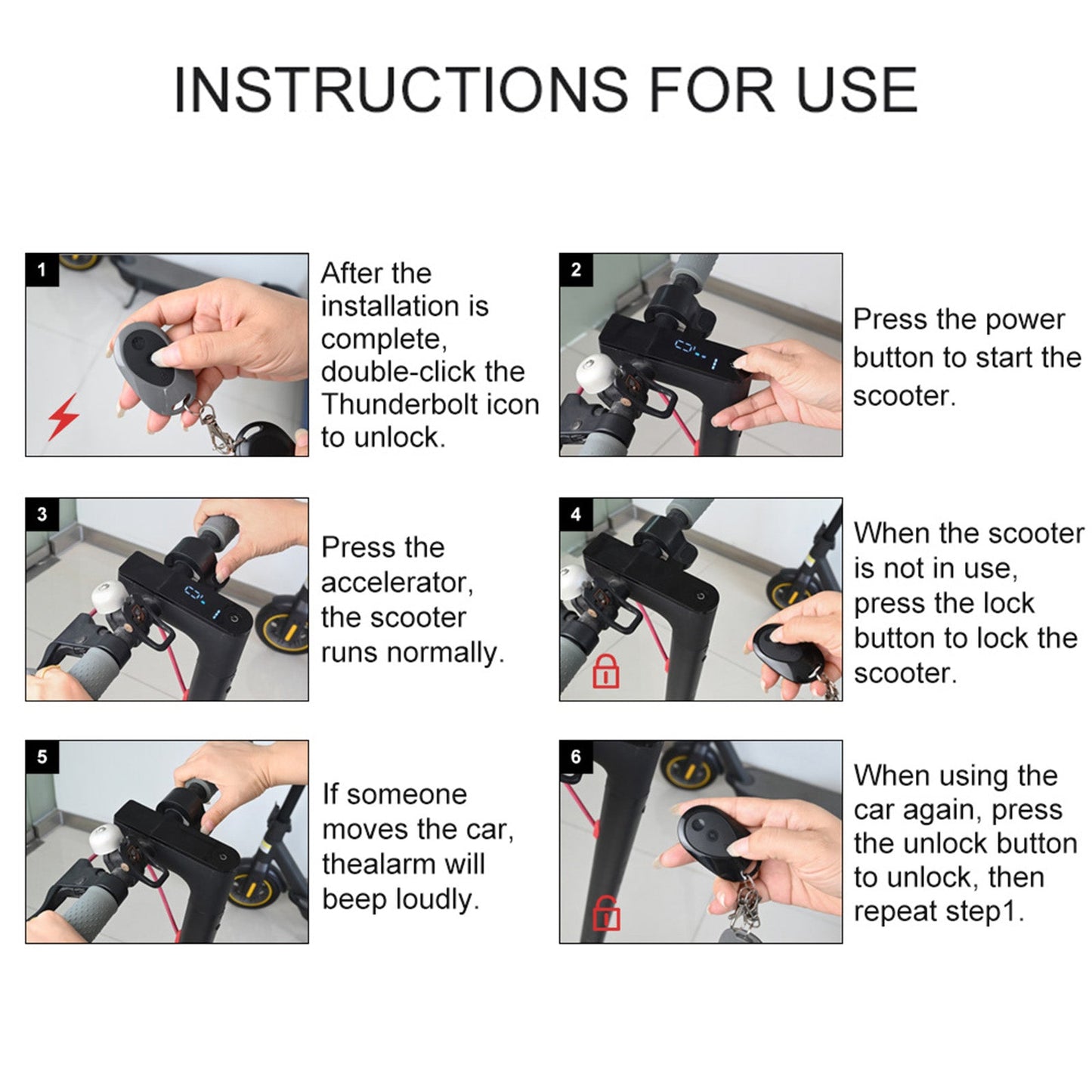 INSTRUCTIONS FOR USE

1

After the installation is complete, double-click the Thunderbolt icon to unlock.

2

Press the power button to start the scooter.

3

Press the accelerator, the scooter runs normally.

4

When the scooter is not in use, press the lock button to lock the scooter.

5

If someone moves the car, thealarm will beep loudly.

6

When using the car again, press the unlock button to unlock, then repeat step1.