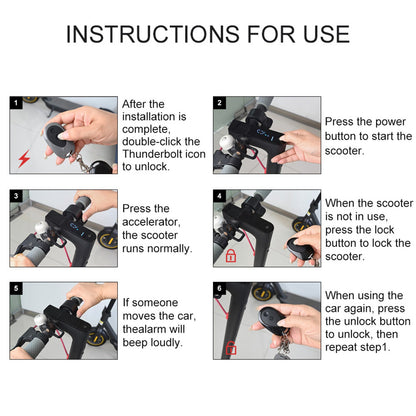 INSTRUCTIONS FOR USE

1

After the installation is complete, double-click the Thunderbolt icon to unlock.

2

Press the power button to start the scooter.

3

Press the accelerator, the scooter runs normally.

4

When the scooter is not in use, press the lock button to lock the scooter.

5

If someone moves the car, thealarm will beep loudly.

6

When using the car again, press the unlock button to unlock, then repeat step1.