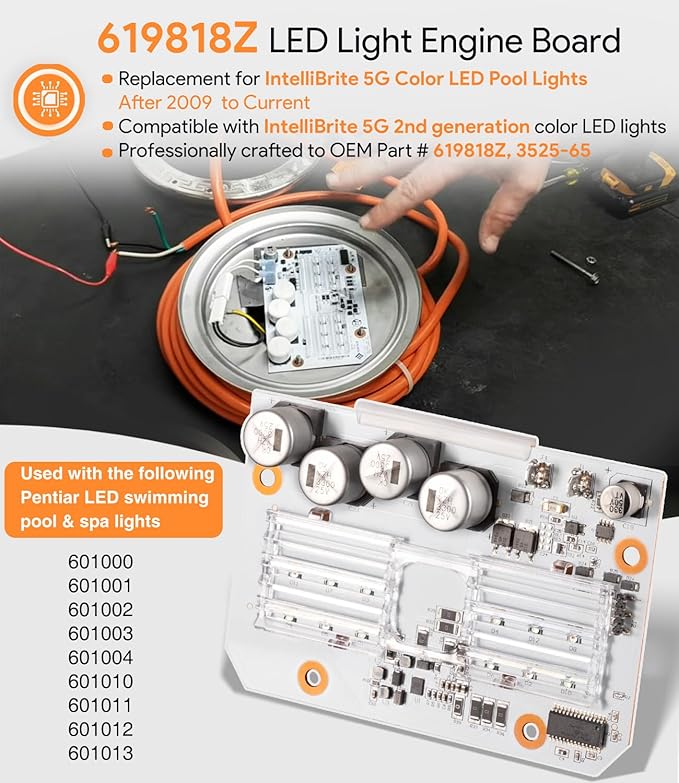 619818Z LED Light Engine Board

Replacement for IntelliBrite 5G Color LED Pool Lights After 2009 to Current

Compatible with IntelliBrite 5G 2nd generation color LED lights

Professionally crafted to OEM Part # 619818Z, 3525-65

Used with the following Pentiar LED swimming pool & spa lights

601000
601001
601002
601003
601004
601010
601011
601012
601013