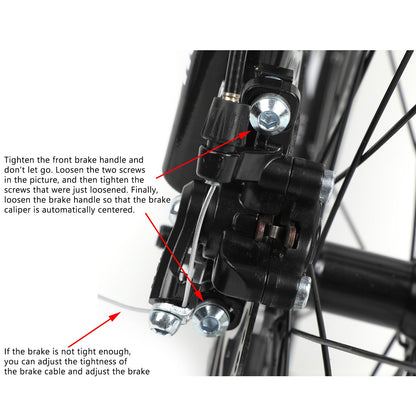 Tighten the front brake handle and don't let go. Loosen the two screws in the picture, and then tighten the screws that were just loosened. Finally, loosen the brake handle so that the brake caliper is automatically centered.

If the brake is not tight enough, you can adjust the tightness of the brake cable and adjust the brake