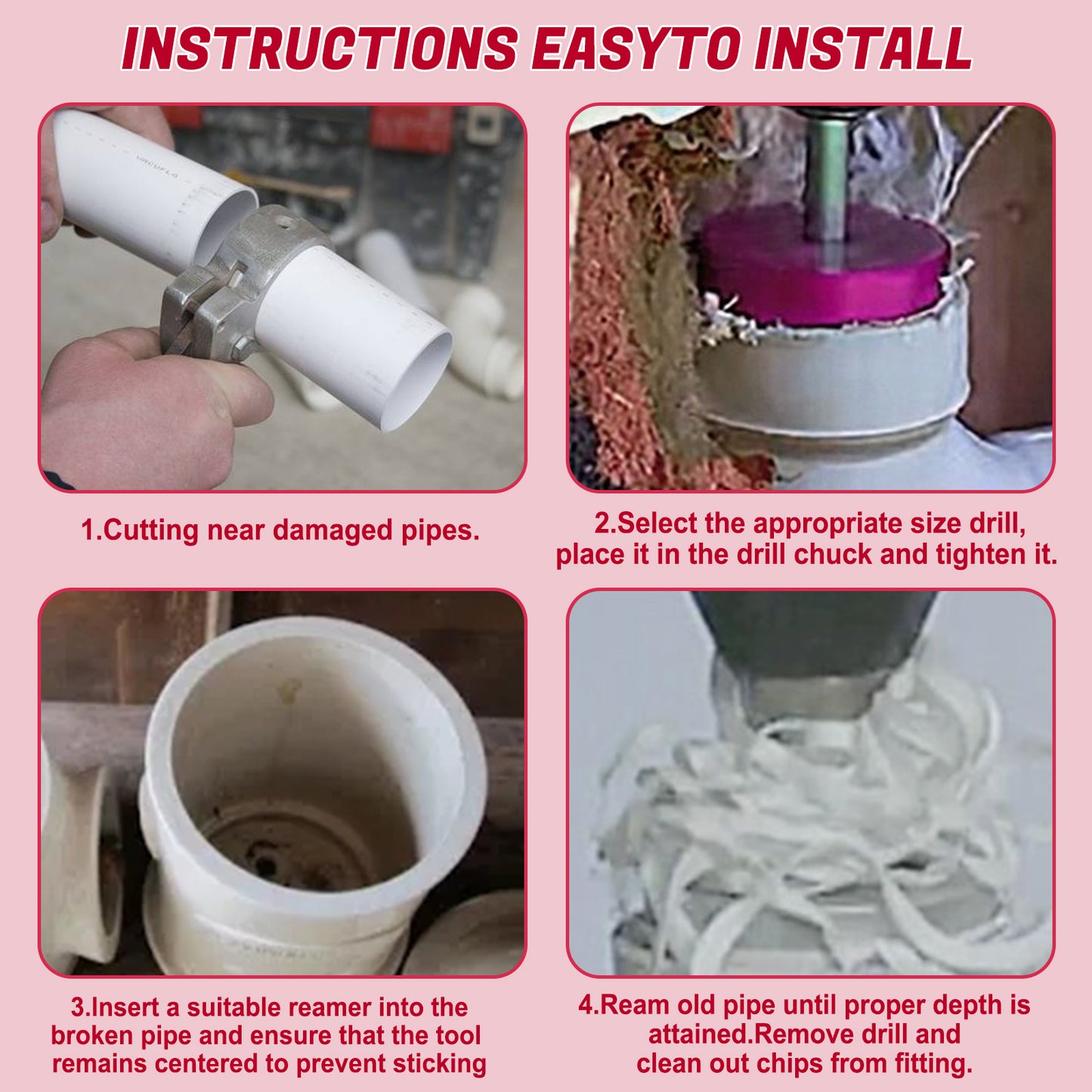 INSTRUCTIONS EASYTO INSTALL

1.Cutting near damaged pipes.

2.Select the appropriate size drill, place it in the drill chuck and tighten it.

3.Insert a suitable reamer into the broken pipe and ensure that the tool remains centered to prevent sticking

4.Ream old pipe until proper depth is attained.Remove drill and clean out chips from fitting.