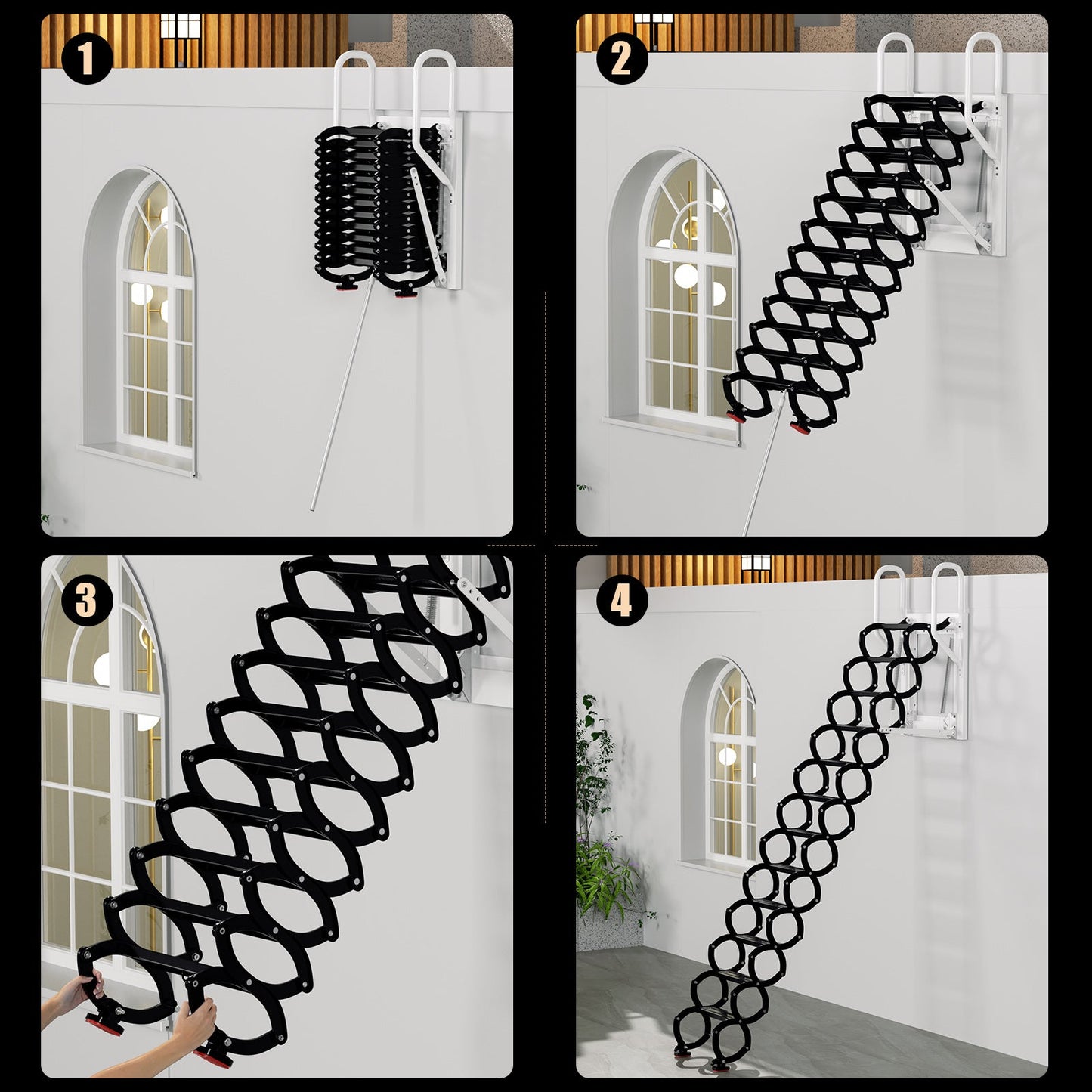 1

2

3

4