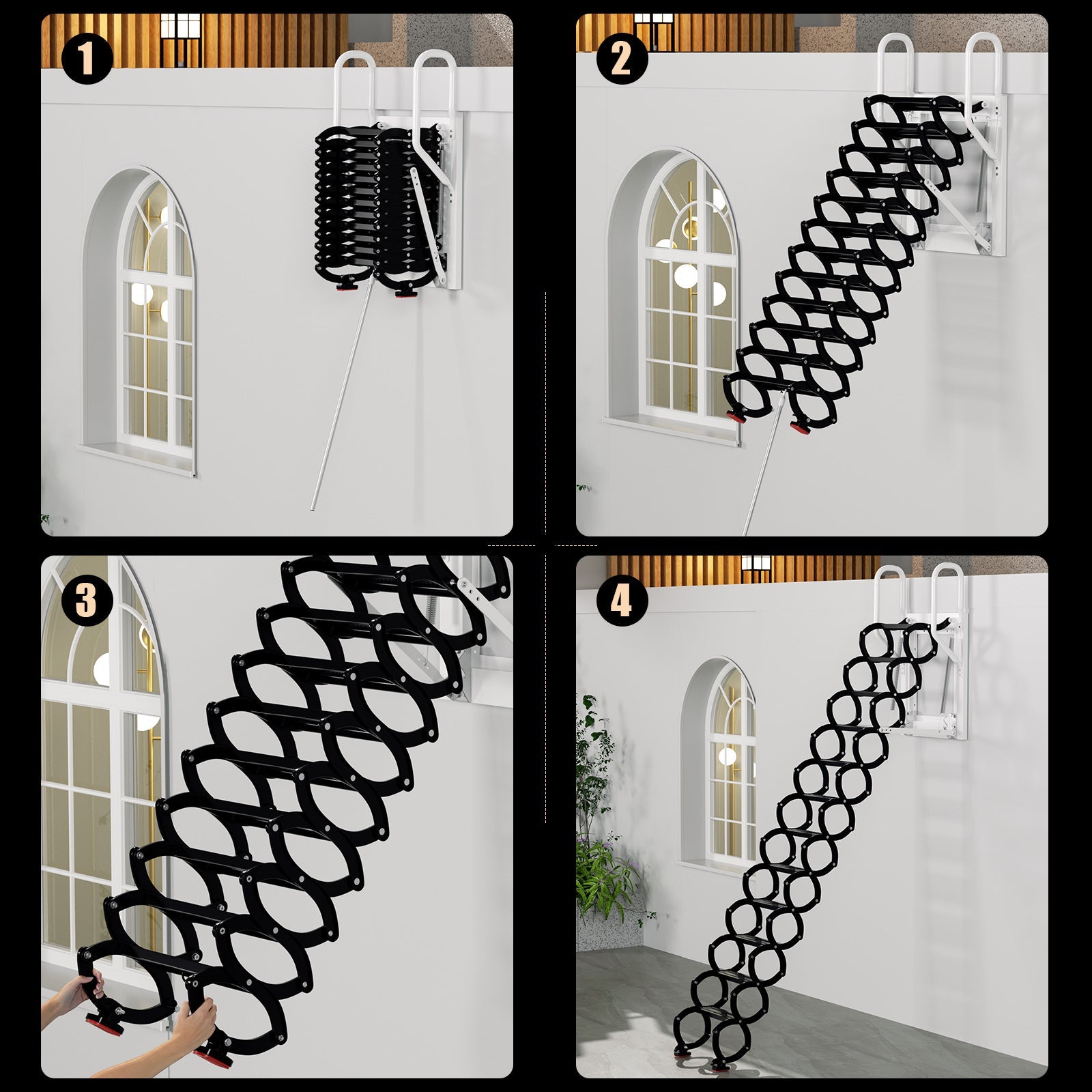 1

2

3

4