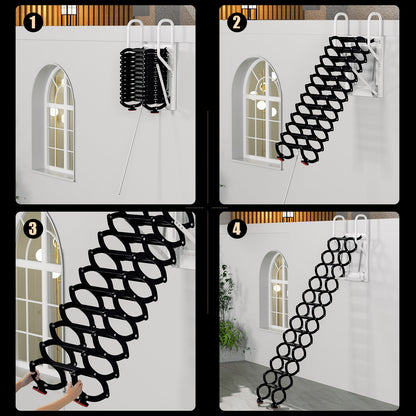 1
2
3
4