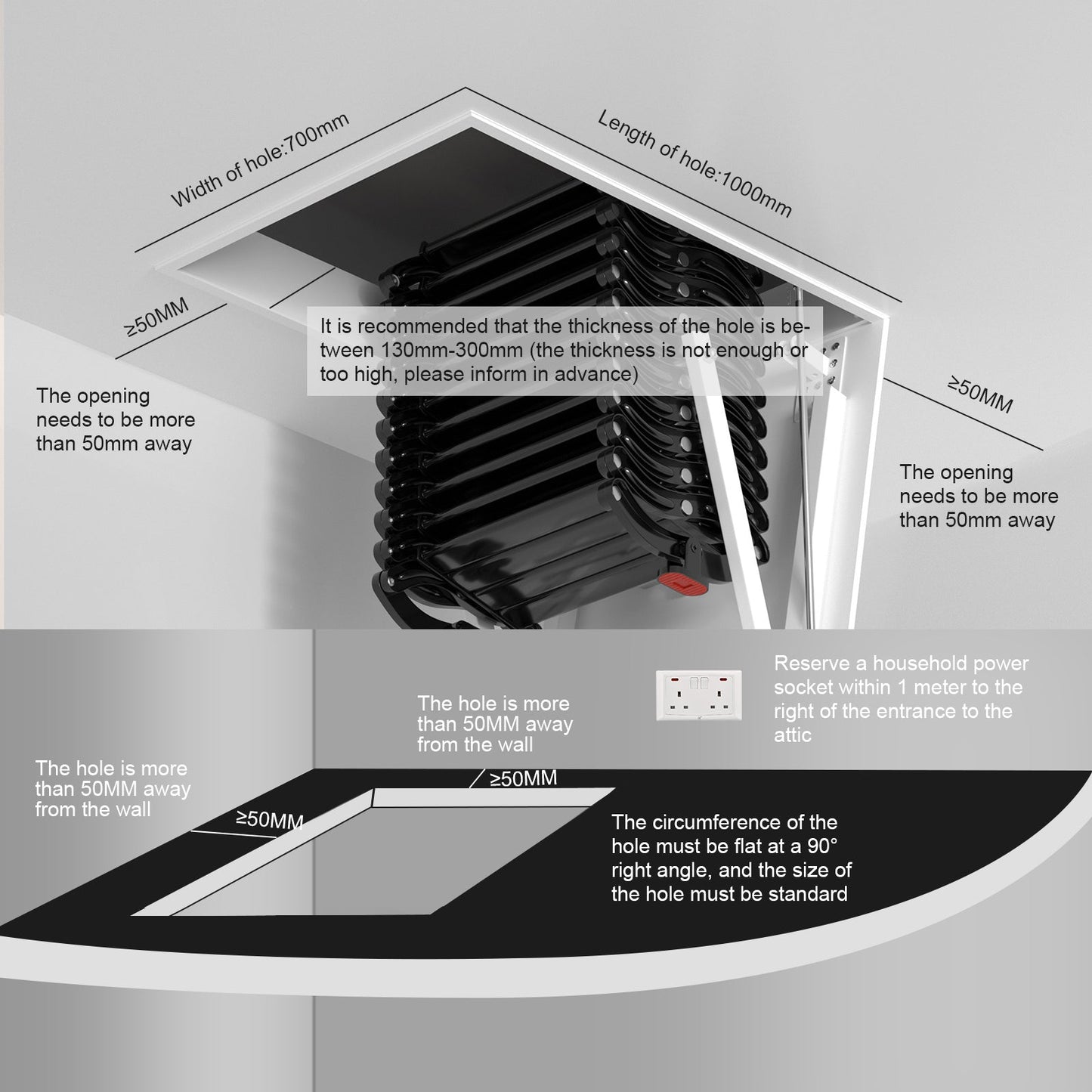 Width of hole:700mm

Length of hole:1000mm

≥50MM

It is recommended that the thickness of the hole is between 130mm-300mm (the thickness is not enough or too high, please inform in advance)

The opening needs to be more than 50mm away

≥50MM

The opening needs to be more than 50mm away

Reserve a household power socket within 1 meter to the right of the entrance to the attic

The hole is more than 50MM away from the wall

The hole is more than 50MM away from the wall

≥50MM

≥50MM

The circumference of the hole must be flat at a 90° right angle, and the size of the hole must be standard