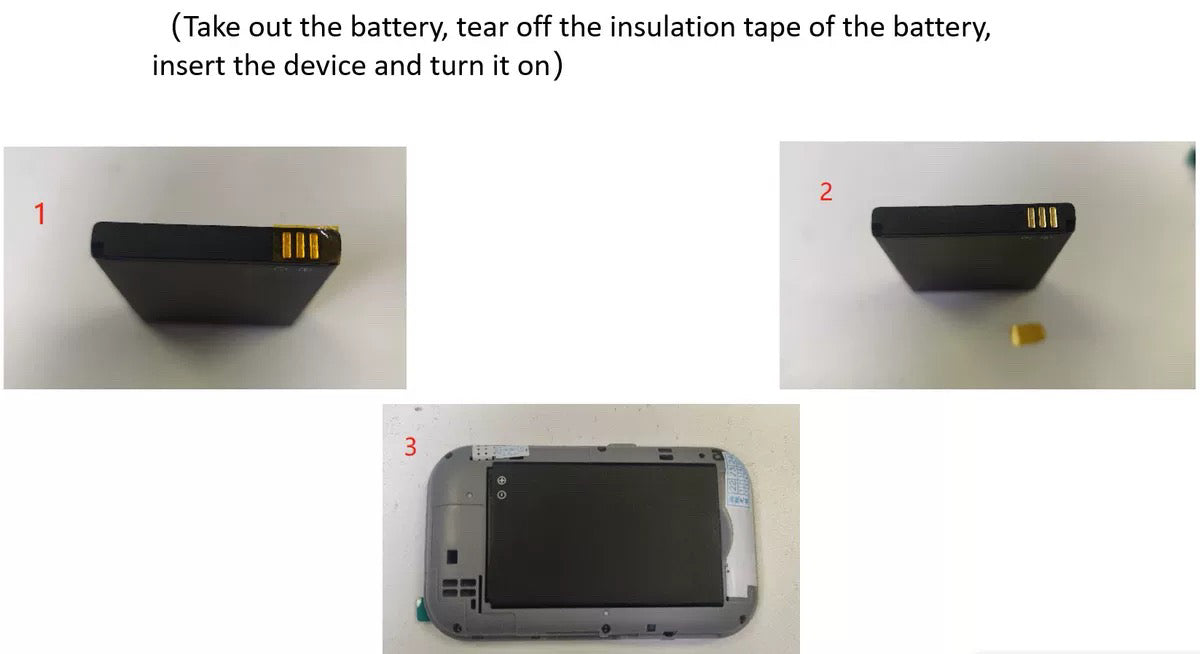 (Take out the battery, tear off the insulation tape of the battery, insert the device and turn it on)

1

2

3