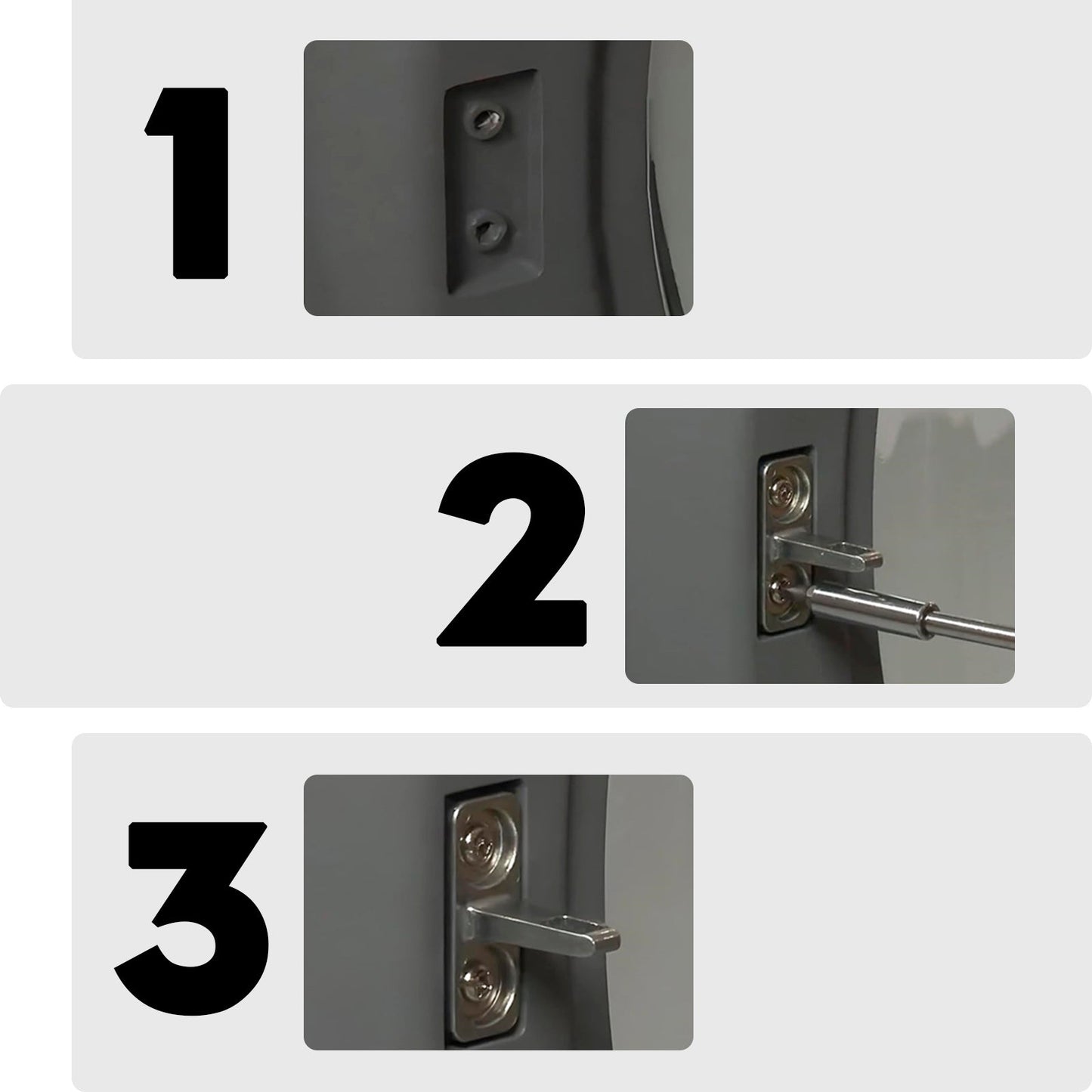 1

2

3