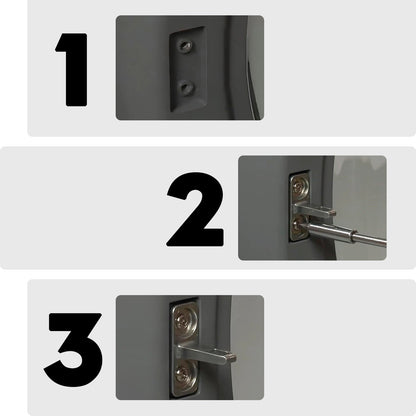 1

2

3